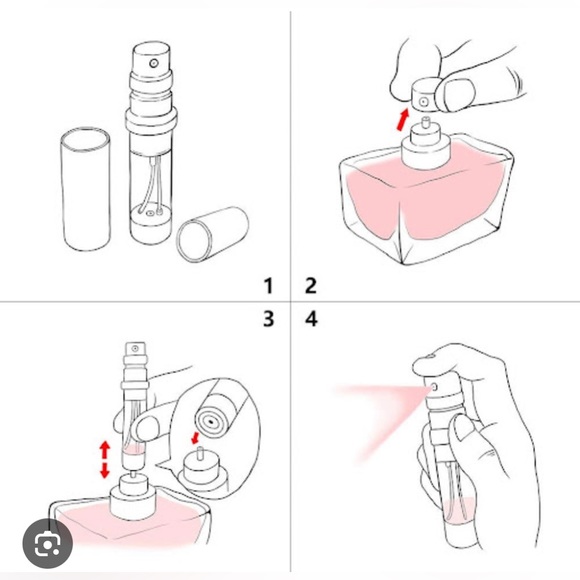 1
2
3
4